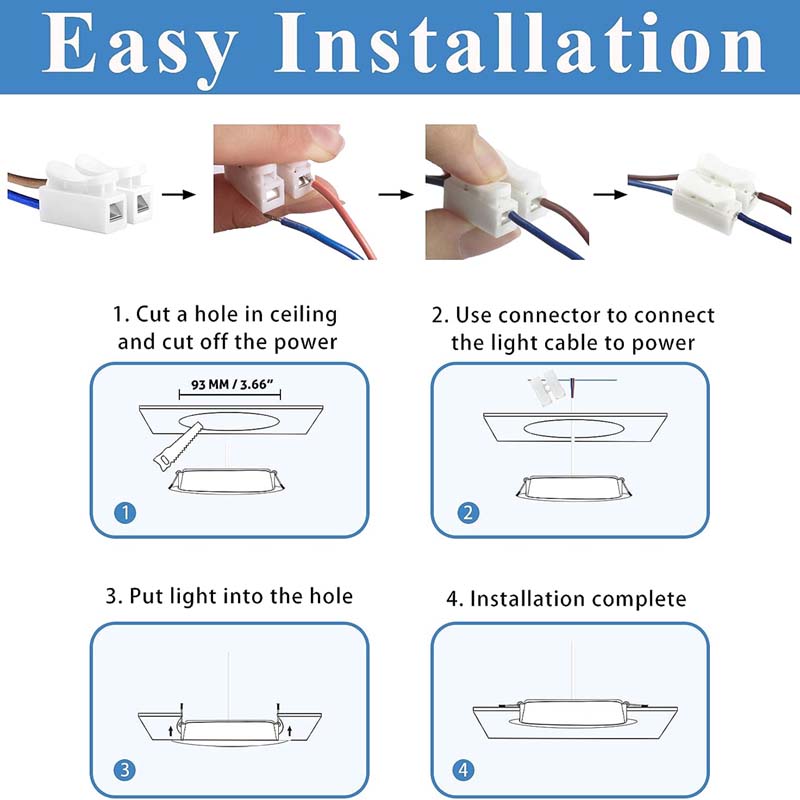 Easy Installation

1. Cut a hole in ceiling and cut off the power

93 MM / 3.66"

1

2. Use connector to connect the light cable to power

2

3. Put light into the hole

3

4. Installation complete

4